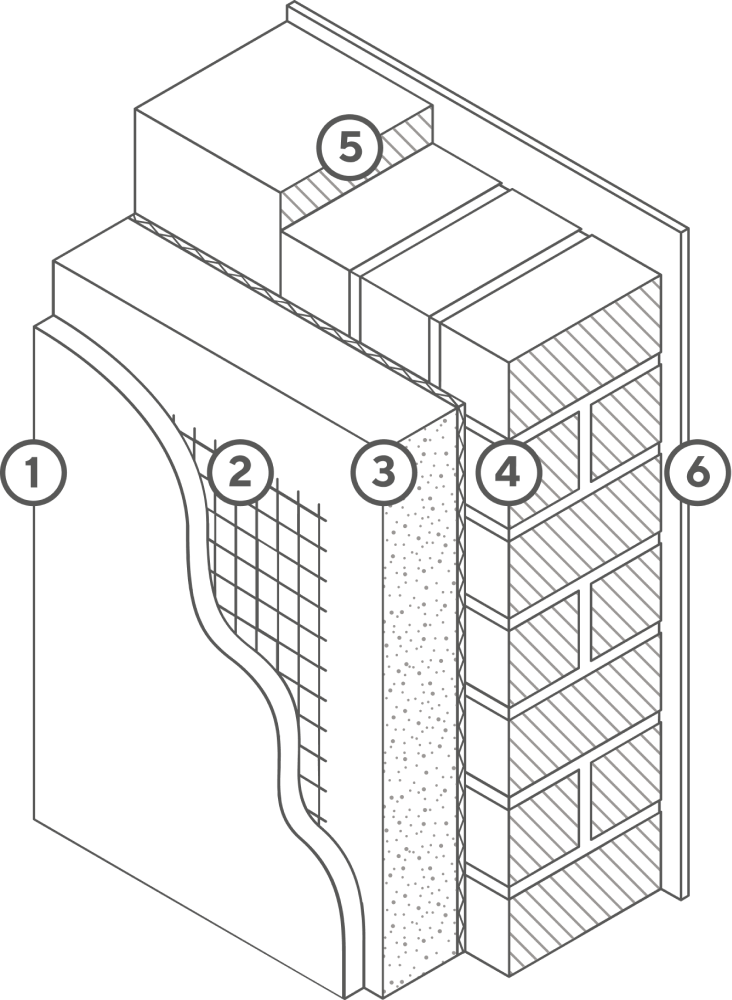 5

1

2

3

4

6