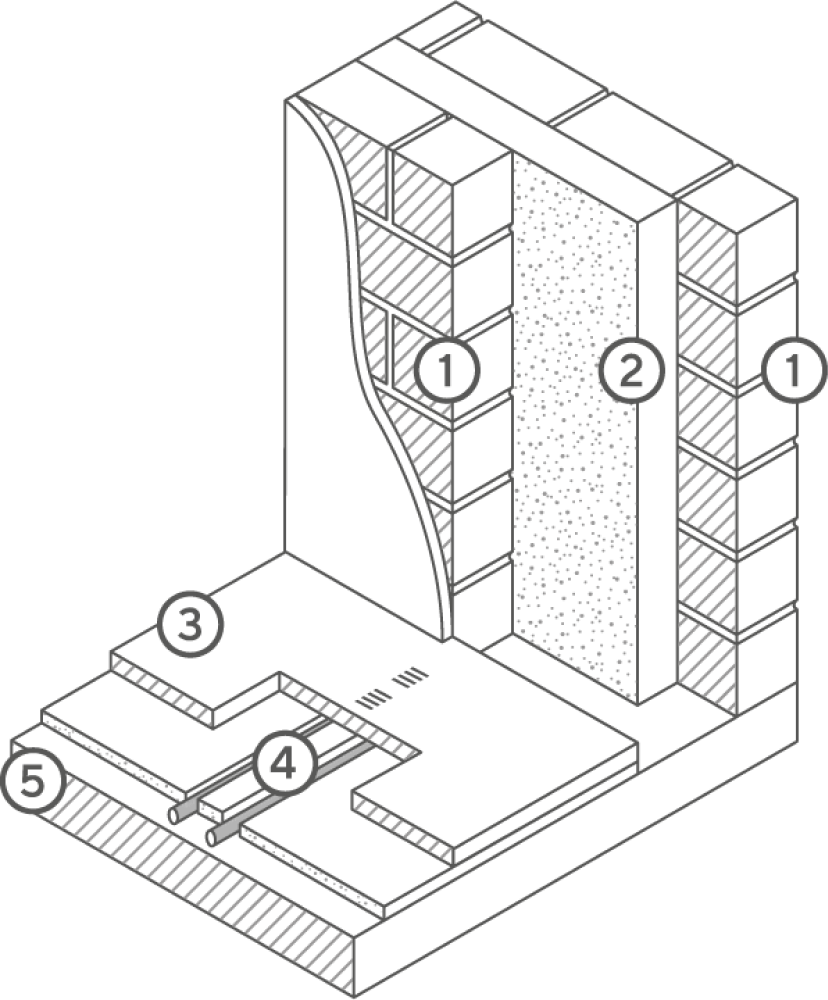 1
2
1
3
4
5